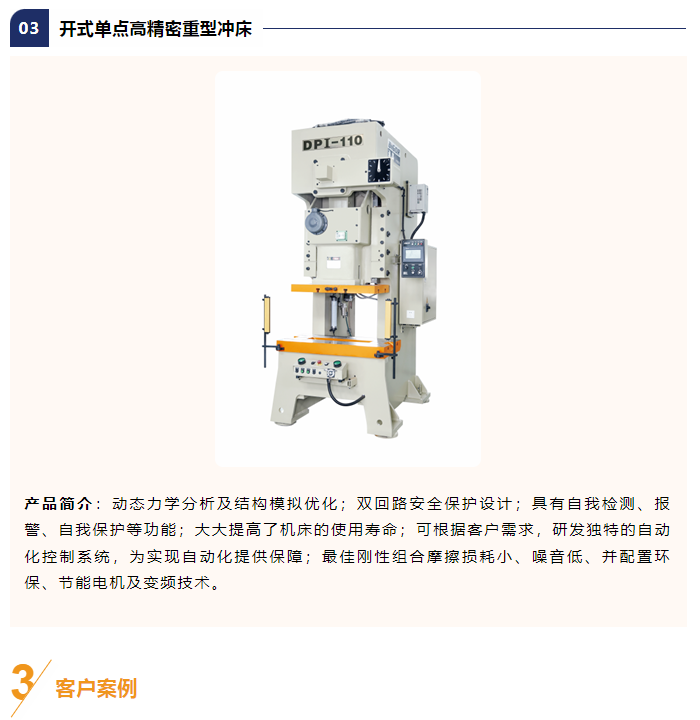 03 开式单点高精密重型冲床

DPI-110

产品简介：动态力学分析及结构模拟优化；双回路安全保护设计；具有自我检测、报警、自我保护等功能；大大提高了机床的使用寿命；可根据客户需求，研发独特的自动化控制系统，为实现自动化提供保障；最佳刚性组合摩擦损耗小、噪音低、并配置环保、节能电机及变频技术。

3 客户案例