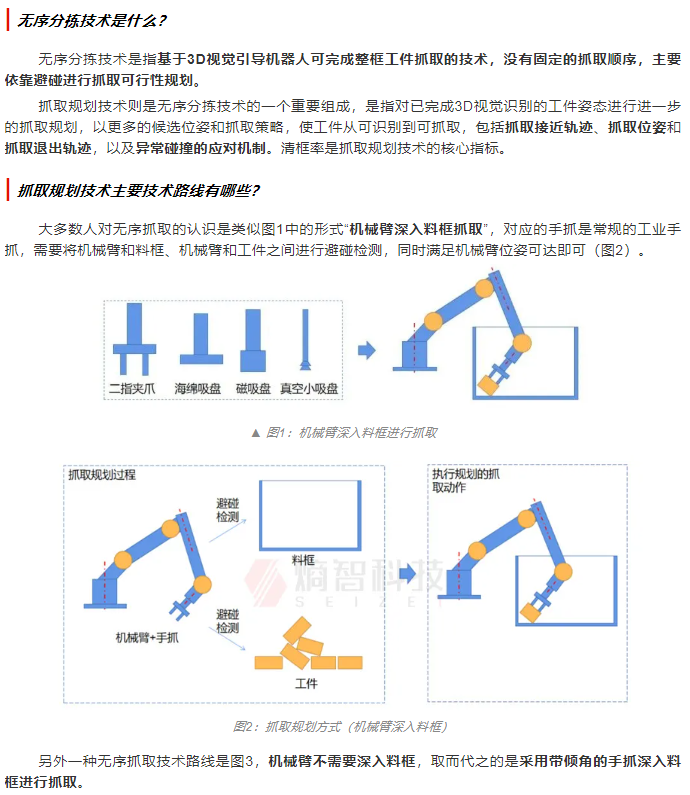 无序分拣技术是什么？

无序分拣技术是指基于3D视觉引导机器人可完成整框工件抓取的技术，没有固定的抓取顺序，主要依靠避碰进行抓取可行性规划。

抓取规划技术则是无序分拣技术的一个重要组成，是指对已完成3D视觉识别的工件姿态进行进一步的抓取规划，以更多的候选位姿和抓取策略，使工件从可识别到可抓取，包括抓取接近轨迹、抓取位姿和抓取退出轨迹，以及异常碰撞的应对机制。清框率是抓取规划技术的核心指标。

抓取规划技术主要技术路线有哪些？

大多数人对无序抓取的认识是类似图1中的形式“机械臂深入料框抓取”，对应的手抓是常规的工业手抓，需要将机械臂和料框、机械臂和工件之间进行避碰检测，同时满足机械臂位姿可达即可（图2）。

二指夹爪 海绵吸盘 磁吸盘 真空小吸盘

▲ 图1：机械臂深入料框进行抓取

抓取规划过程

避碰检测

料框

机械臂+手抓

避碰检测

工件

熵智科技 SEIZET

执行规划的抓取动作

图2：抓取规划方式（机械臂深入料框）

另外一种无序抓取技术路线是图3，机械臂不需要深入料框，取而代之的是采用带倾角的手抓深入料框进行抓取。